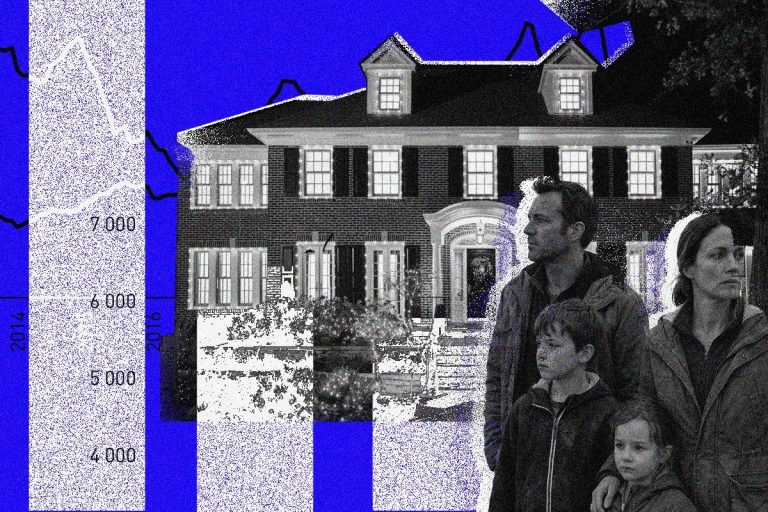 7 000
6 000
5 000
4 000
2014
2016